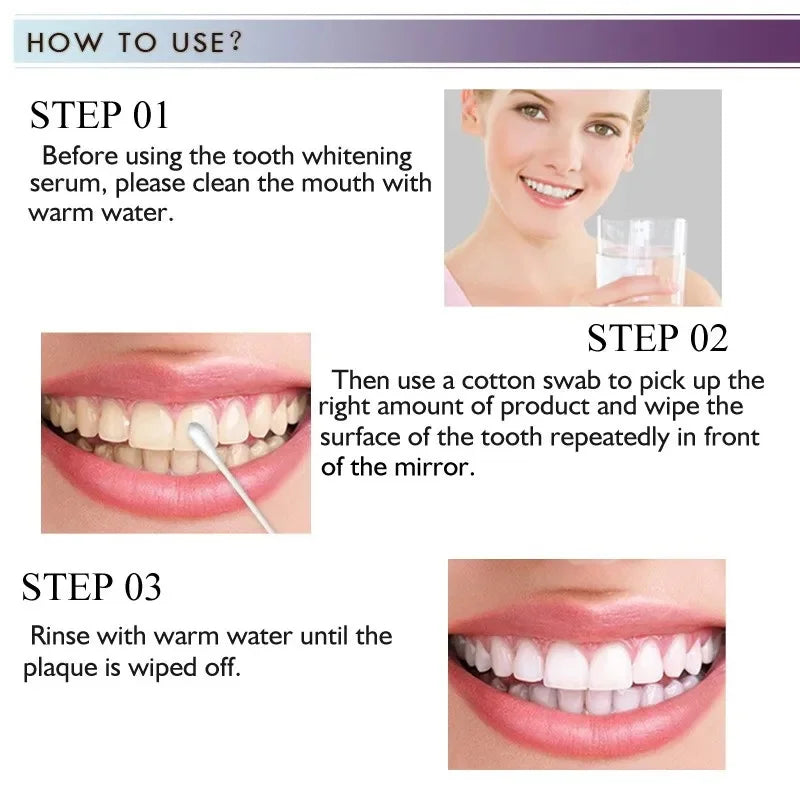 HOW TO USE?

STEP 01

Before using the tooth whitening serum, please clean the mouth with warm water.

STEP 02

Then use a cotton swab to pick up the right amount of product and wipe the surface of the tooth repeatedly in front of the mirror.

STEP 03

Rinse with warm water until the plaque is wiped off.